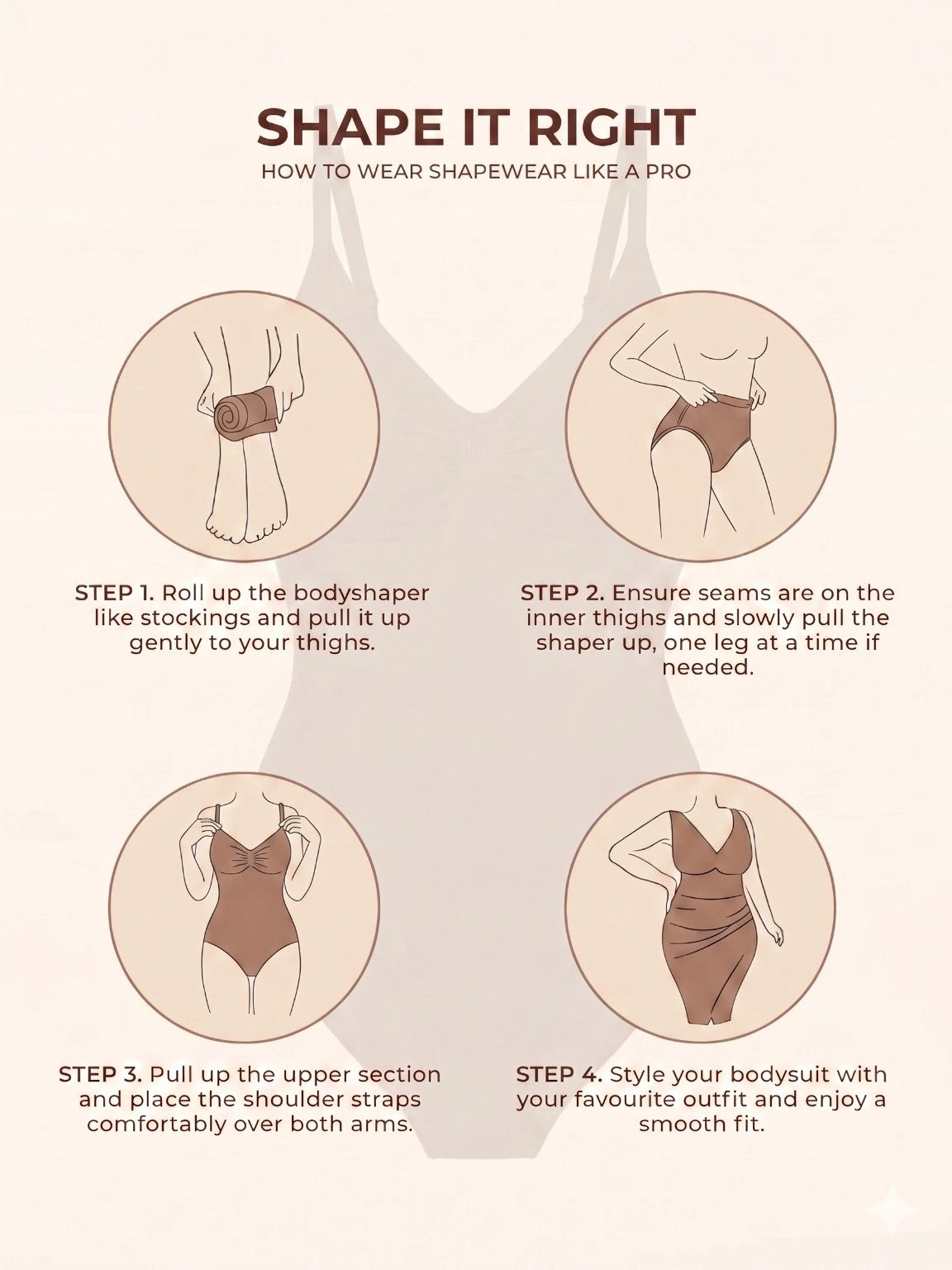 SHAPE IT RIGHT
HOW TO WEAR SHAPEWEAR LIKE A PRO

STEP 1. Roll up the bodyshaper like stockings and pull it up gently to your thighs.

STEP 2. Ensure seams are on the inner thighs and slowly pull the shaper up, one leg at a time if needed.

STEP 3. Pull up the upper section and place the shoulder straps comfortably over both arms.

STEP 4. Style your bodysuit with your favourite outfit and enjoy a smooth fit.