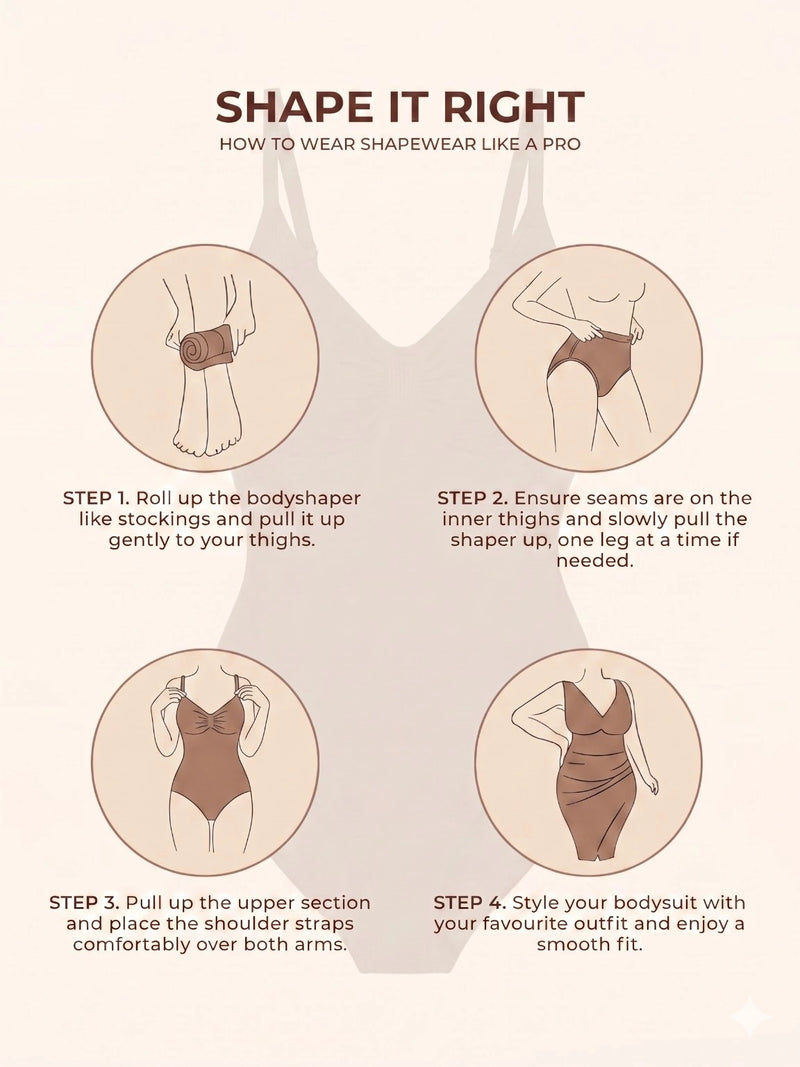 SHAPE IT RIGHT
HOW TO WEAR SHAPEWEAR LIKE A PRO

STEP 1. Roll up the bodyshaper like stockings and pull it up gently to your thighs.

STEP 2. Ensure seams are on the inner thighs and slowly pull the shaper up, one leg at a time if needed.

STEP 3. Pull up the upper section and place the shoulder straps comfortably over both arms.

STEP 4. Style your bodysuit with your favourite outfit and enjoy a smooth fit.